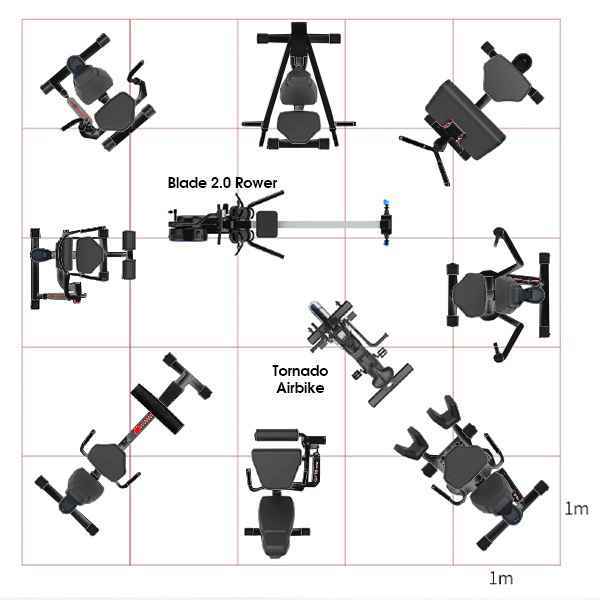 Blade 2.0 Rower

Tornado Airbike

1m

1m