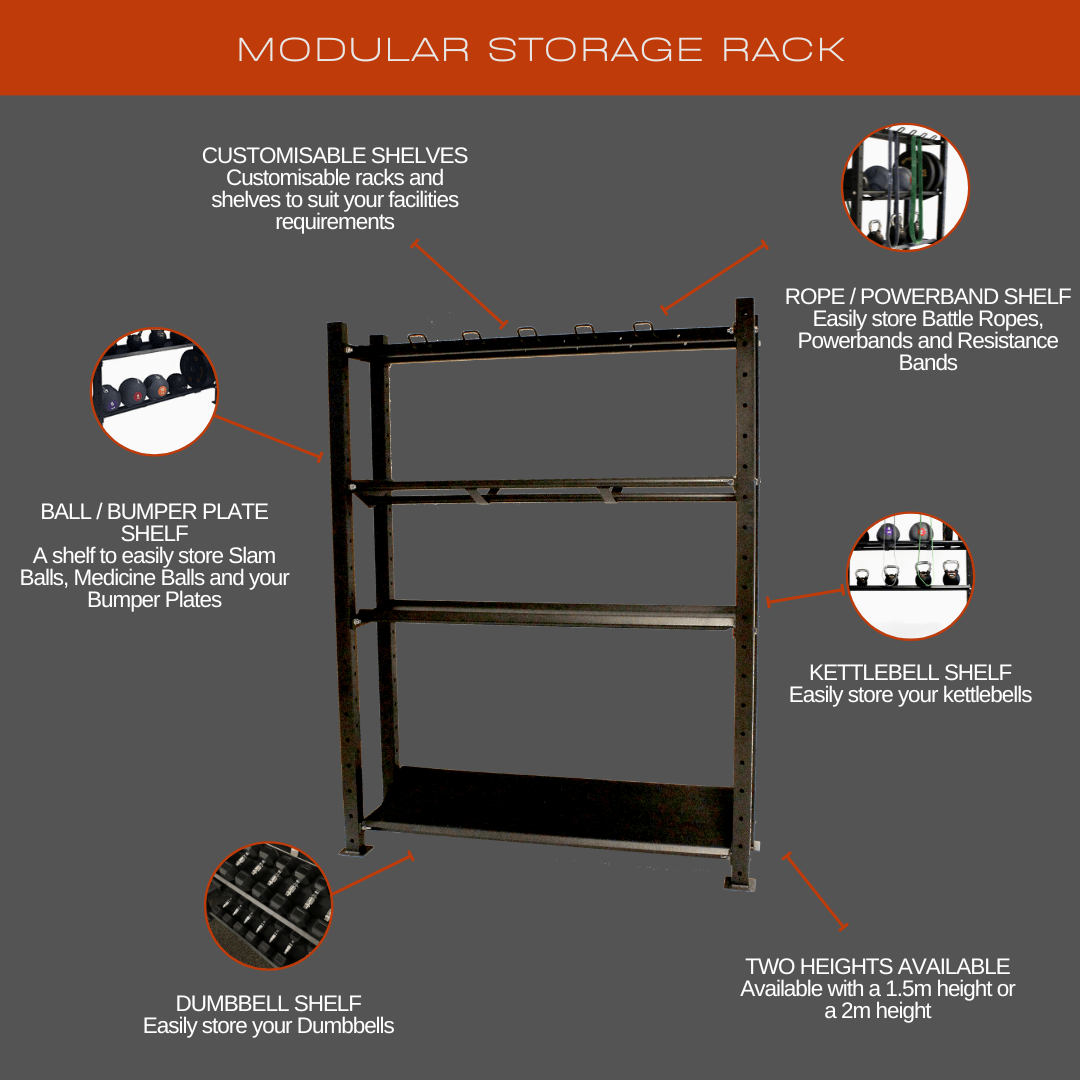 MODULAR STORAGE RACK

CUSTOMISABLE SHELVES
Customisable racks and shelves to suit your facilities requirements

ROPE / POWERBAND SHELF
Easily store Battle Ropes, Powerbands and Resistance Bands

BALL / BUMPER PLATE SHELF
A shelf to easily store Slam Balls, Medicine Balls and your Bumper Plates

KETTLEBELL SHELF
Easily store your kettlebells

DUMBBELL SHELF
Easily store your Dumbbells

TWO HEIGHTS AVAILABLE
Available with a 1.5m height or a 2m height